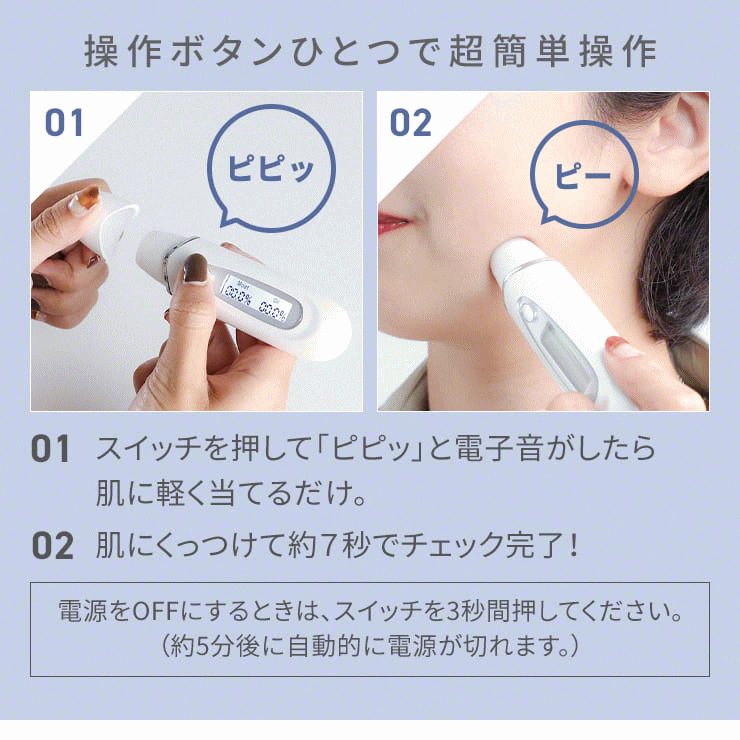 操作ボタンひとつで超簡単操作

01

ピピッ

Moist 00.0% Oil 00.0%

02

ピー

01 スイッチを押して「ピピッ」と電子音がしたら肌に軽く当てるだけ。

02 肌にくっつけて約7秒でチェック完了！

電源をOFFにするときは、スイッチを3秒間押してください。
（約5分後に自動的に電源が切れます。）